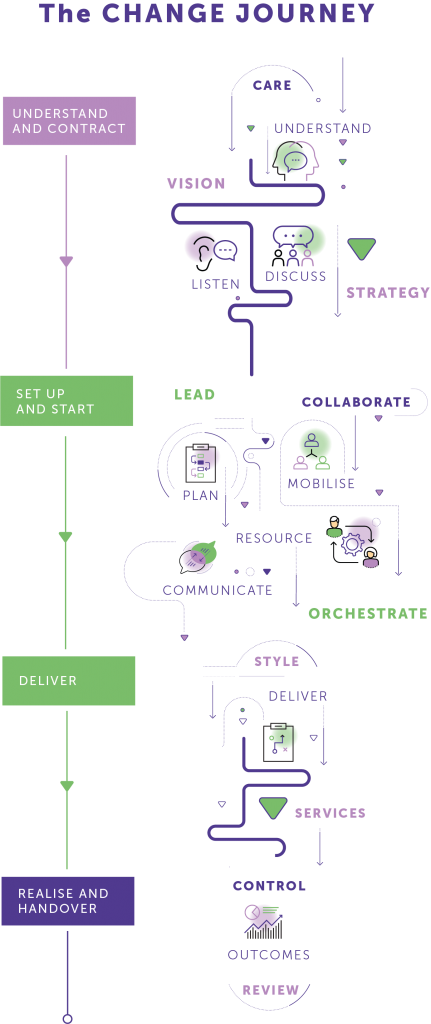 The CHANGE JOURNEY

UNDERSTAND AND CONTRACT

CARE

UNDERSTAND

VISION

LISTEN

DISCUSS

STRATEGY

SET UP AND START

LEAD

COLLABORATE

PLAN

MOBILISE

RESOURCE

COMMUNICATE

ORCHESTRATE

DELIVER

STYLE

DELIVER

SERVICES

REALISE AND HANDOVER

CONTROL

OUTCOMES

REVIEW